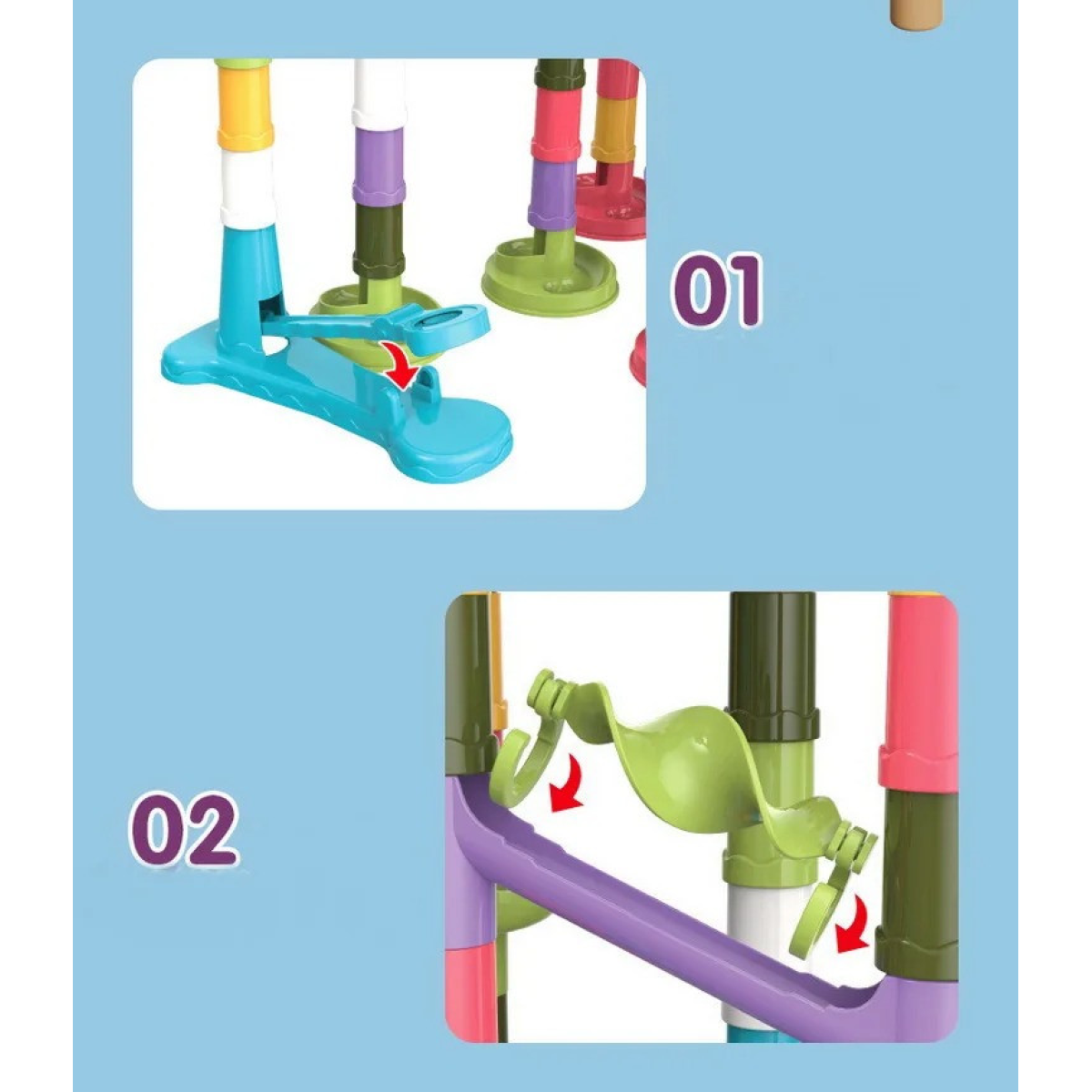 01

02