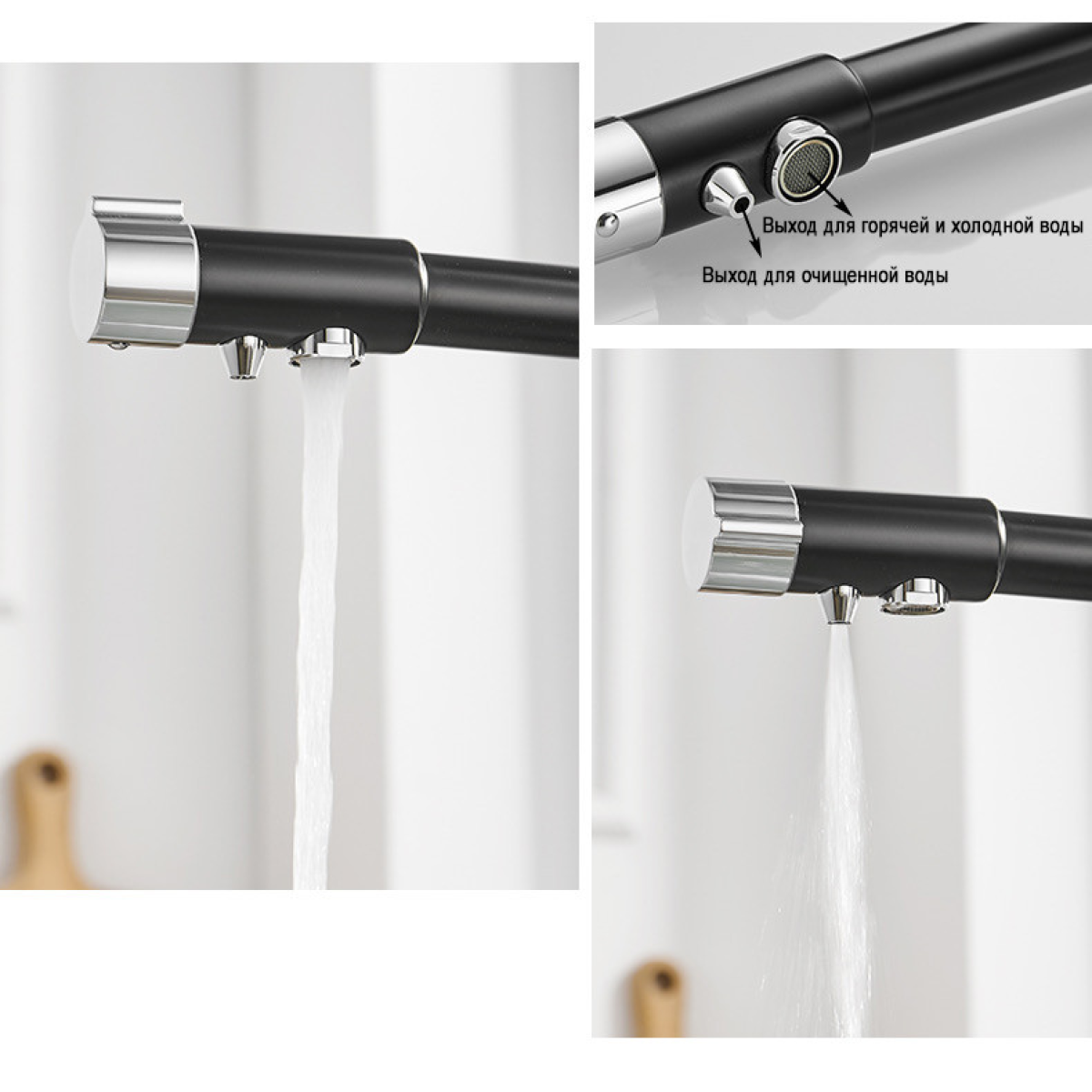 Выход для горячей и холодной воды

Выход для очищенной воды