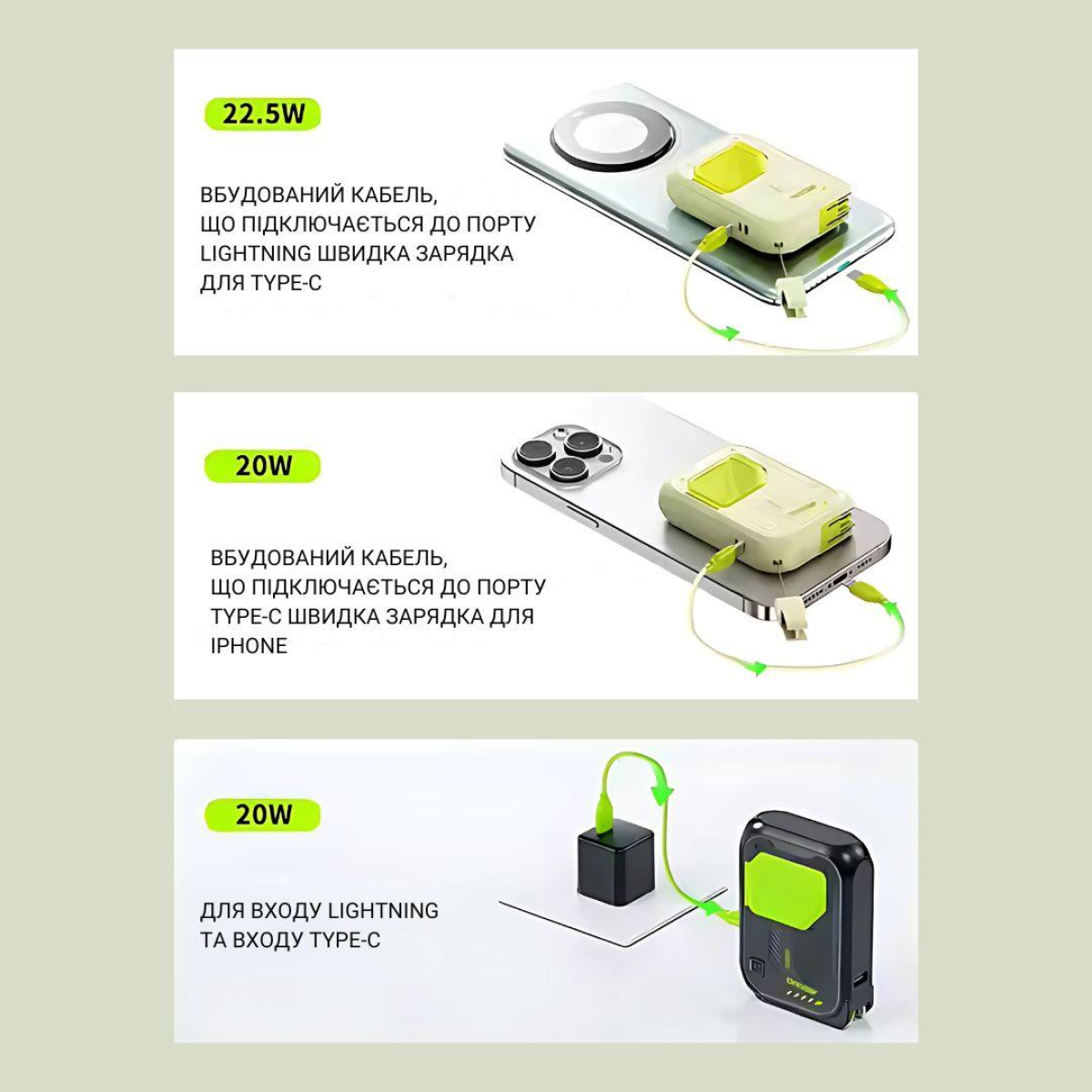 22.5W

ВБУДОВАНИЙ КАБЕЛЬ, ЩО ПІДКЛЮЧАЄТЬСЯ ДО ПОРТУ LIGHTNING ШВИДКА ЗАРЯДКА ДЛЯ TYPE-C

20W

ВБУДОВАНИЙ КАБЕЛЬ, ЩО ПІДКЛЮЧАЄТЬСЯ ДО ПОРТУ TYPE-C ШВИДКА ЗАРЯДКА ДЛЯ IPHONE

20W

ДЛЯ ВХОДУ LIGHTNING ТА ВХОДУ TYPE-C